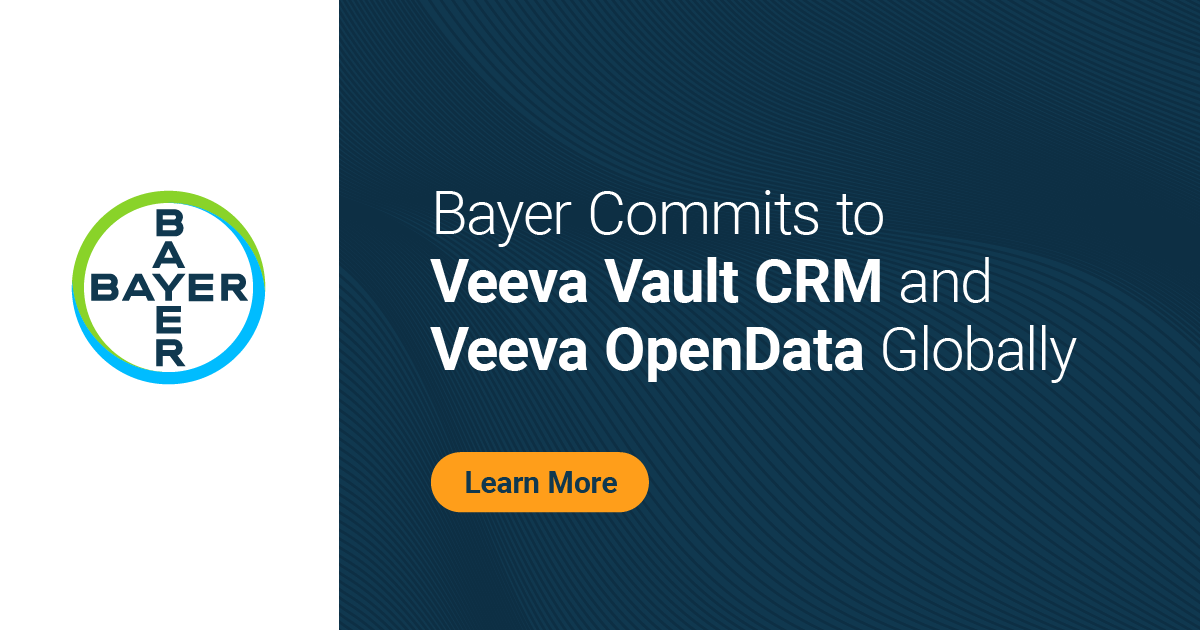 BAYER
BAYER

Bayer Commits to Veeva Vault CRM and Veeva OpenData Globally

Learn More